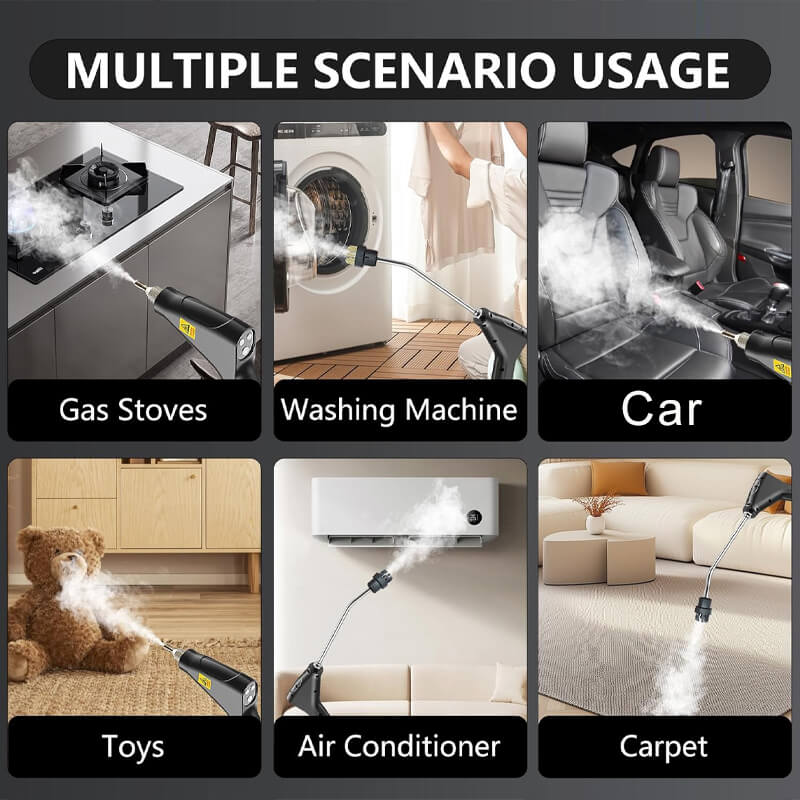 MULTIPLE SCENARIO USAGE

Gas Stoves

Washing Machine

Car

Toys

Air Conditioner

Carpet