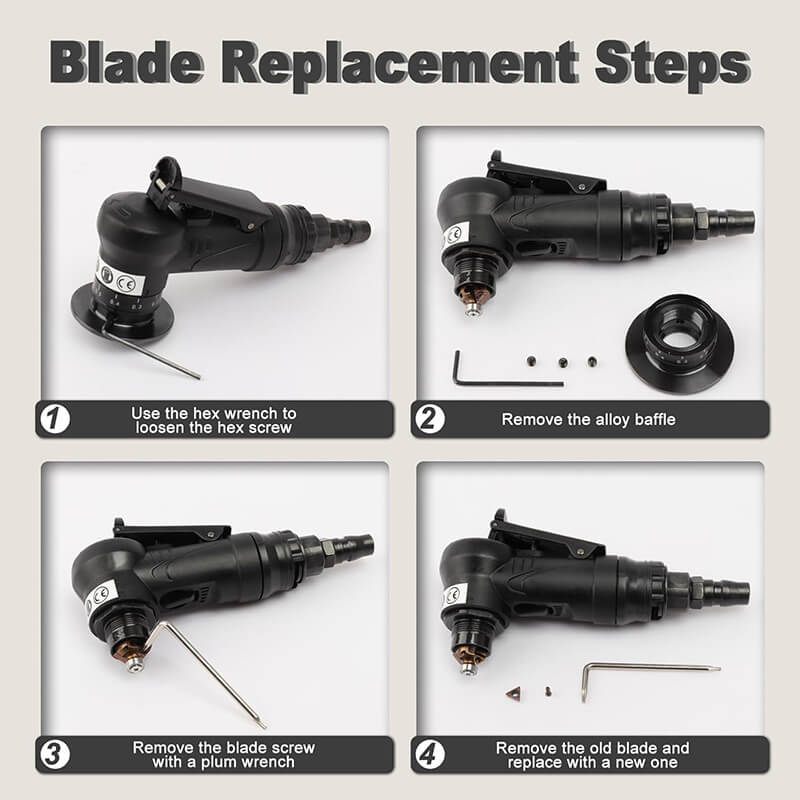 Blade Replacement Steps

1 Use the hex wrench to loosen the hex screw

2 Remove the alloy baffle

3 Remove the blade screw with a plum wrench

4 Remove the old blade and replace with a new one