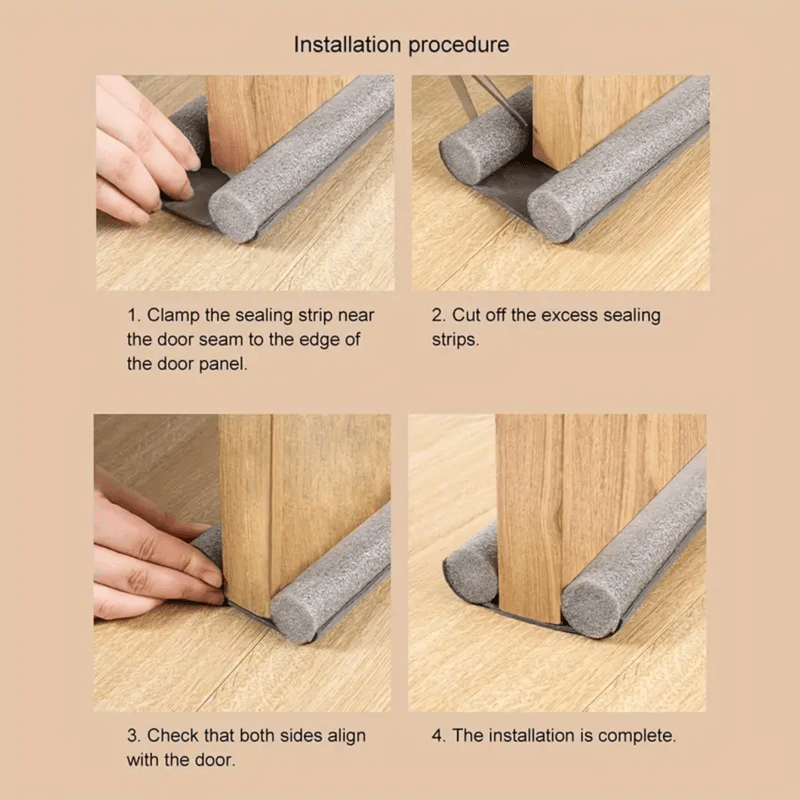 Installation procedure

1. Clamp the sealing strip near the door seam to the edge of the door panel.

2. Cut off the excess sealing strips.

3. Check that both sides align with the door.

4. The installation is complete.