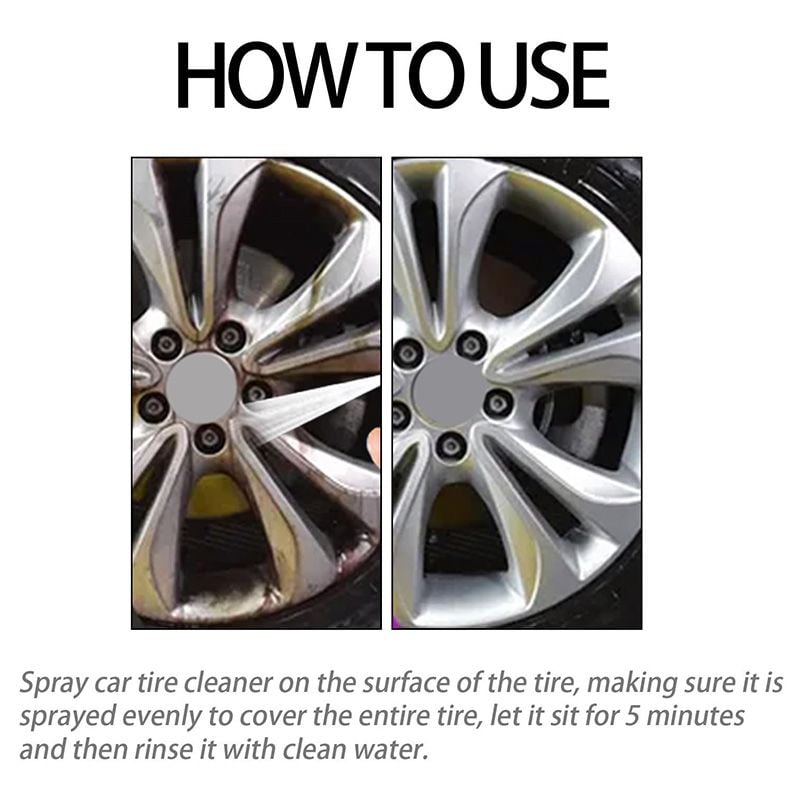 HOW TO USE

Spray car tire cleaner on the surface of the tire, making sure it is sprayed evenly to cover the entire tire, let it sit for 5 minutes and then rinse it with clean water.