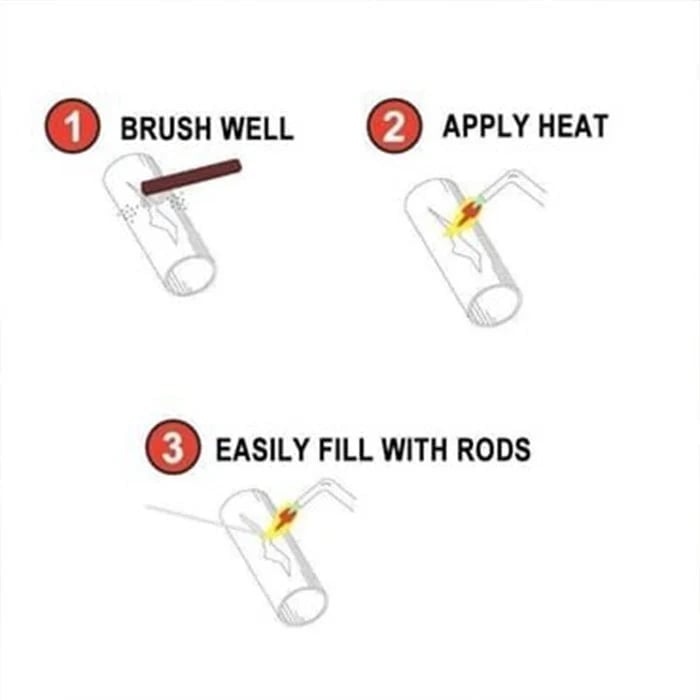 1 BRUSH WELL

2 APPLY HEAT

3 EASILY FILL WITH RODS