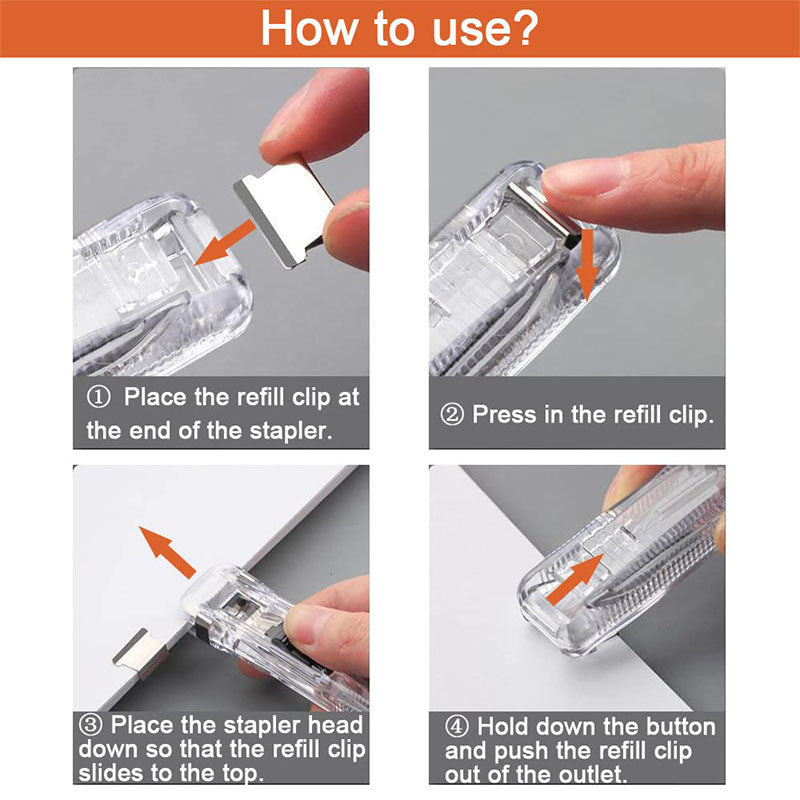 How to use?

① Place the refill clip at the end of the stapler.

② Press in the refill clip.

③ Place the stapler head down so that the refill clip slides to the top.

④ Hold down the button and push the refill clip out of the outlet.