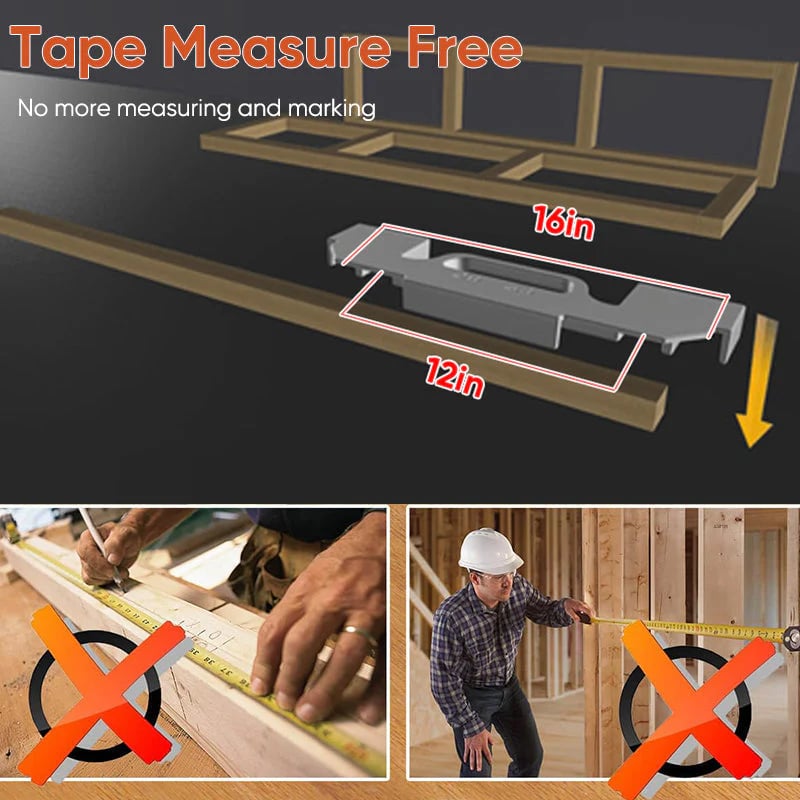 Tape Measure Free

No more measuring and marking

16in

12in