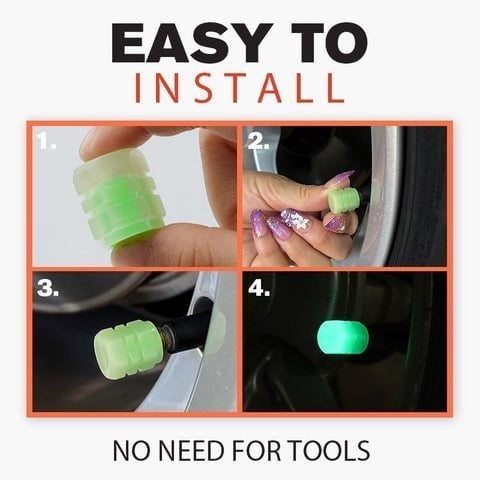 EASY TO
INSTALL

1.

2.

3.

4.

NO NEED FOR TOOLS