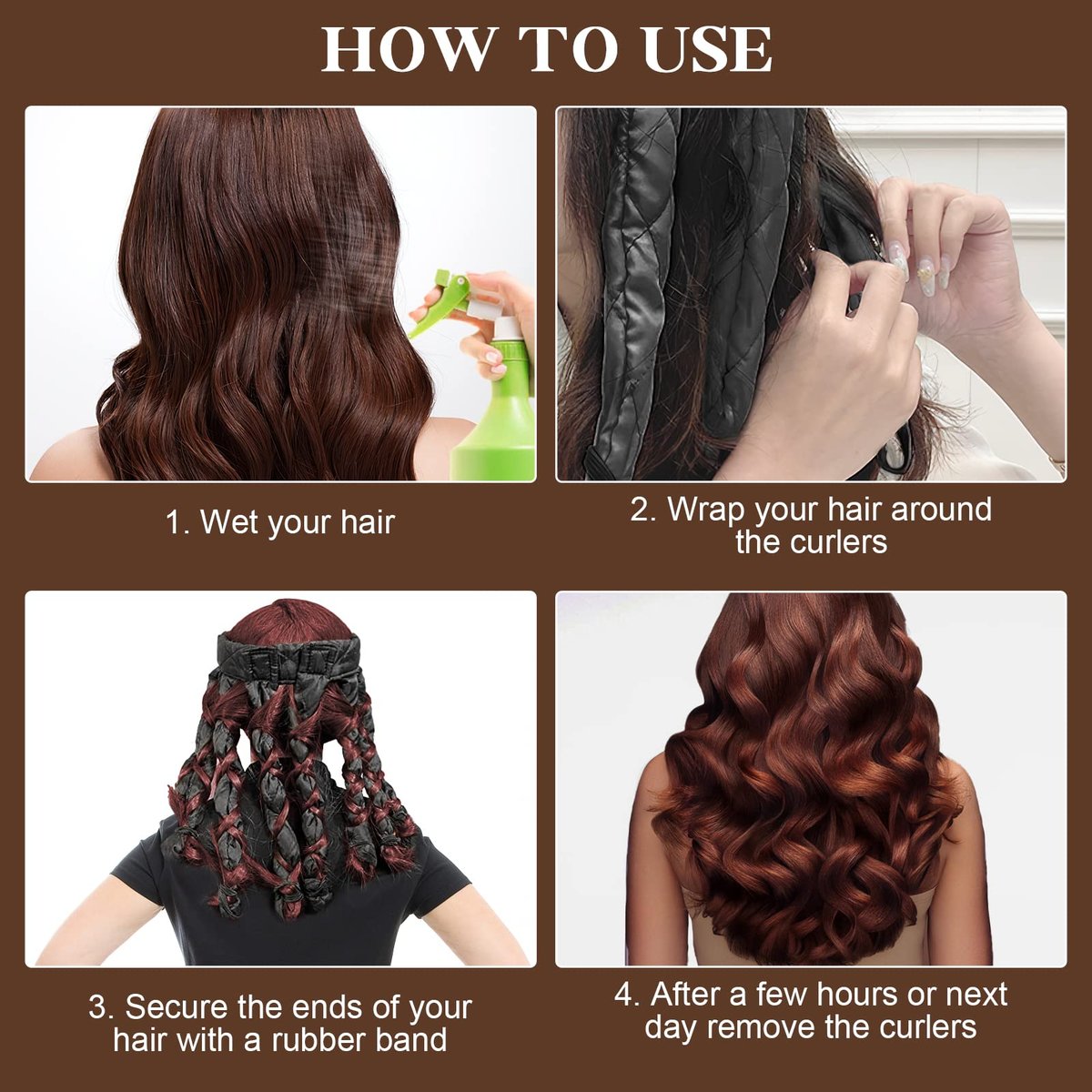 HOW TO USE

1. Wet your hair

2. Wrap your hair around the curlers

3. Secure the ends of your hair with a rubber band

4. After a few hours or next day remove the curlers