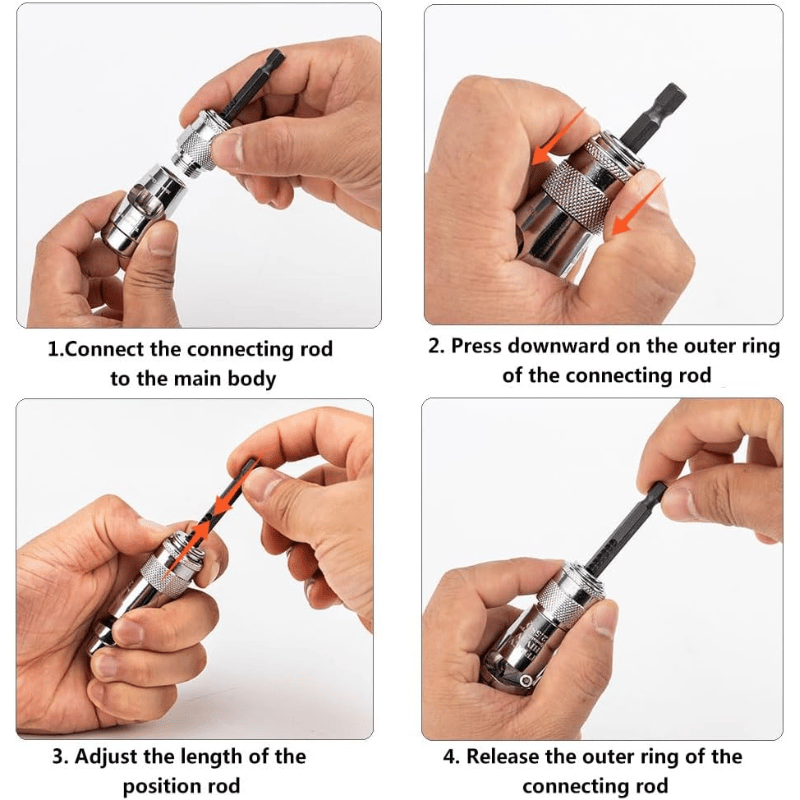 1.Connect the connecting rod to the main body

2. Press downward on the outer ring of the connecting rod

3. Adjust the length of the position rod

4. Release the outer ring of the connecting rod