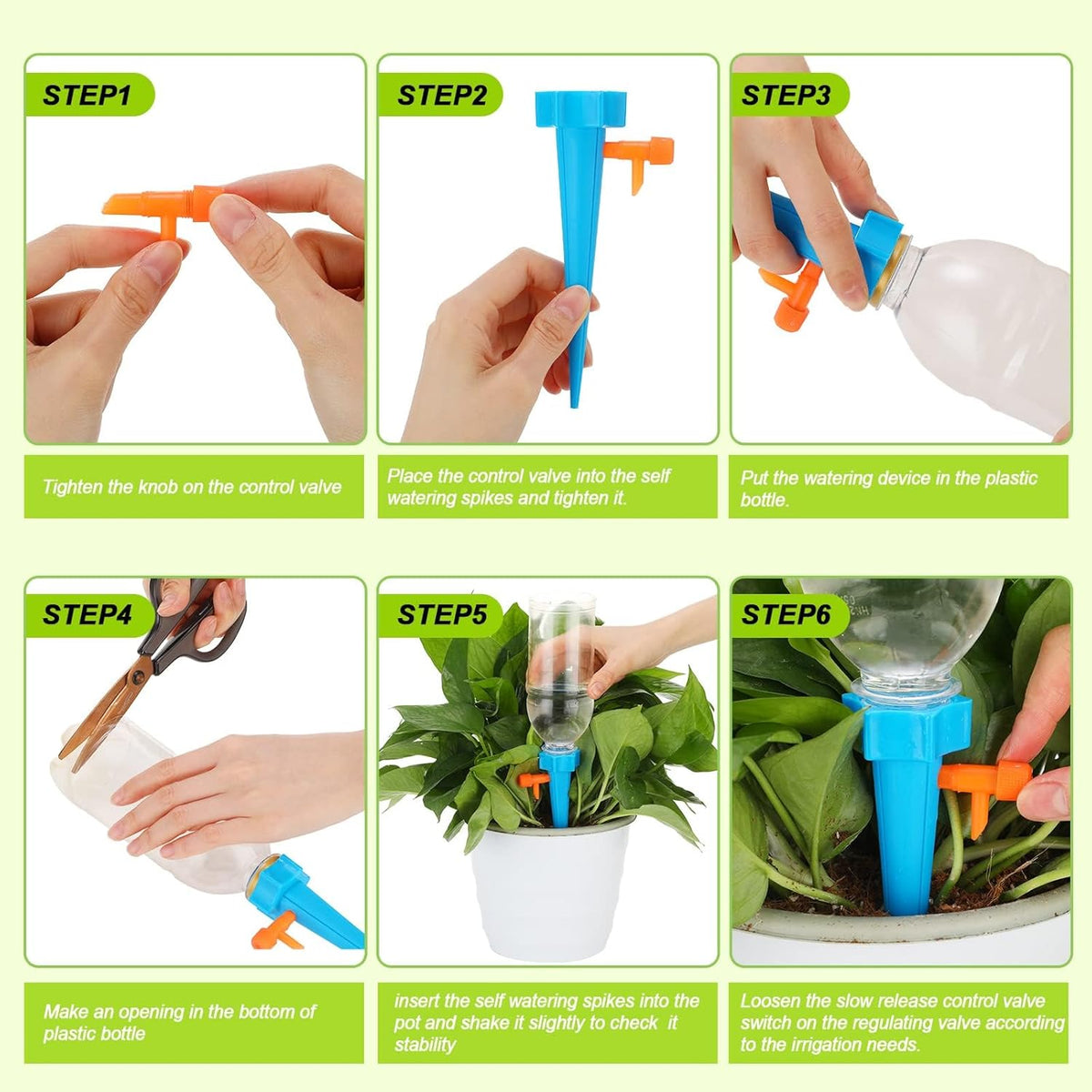 STEP1

Tighten the knob on the control valve

STEP2

Place the control valve into the self watering spikes and tighten it.

STEP3

Put the watering device in the plastic bottle.

STEP4

Make an opening in the bottom of plastic bottle

STEP5

insert the self watering spikes into the pot and shake it slightly to check it stability

STEP6

Loosen the slow release control valve switch on the regulating valve according to the irrigation needs.