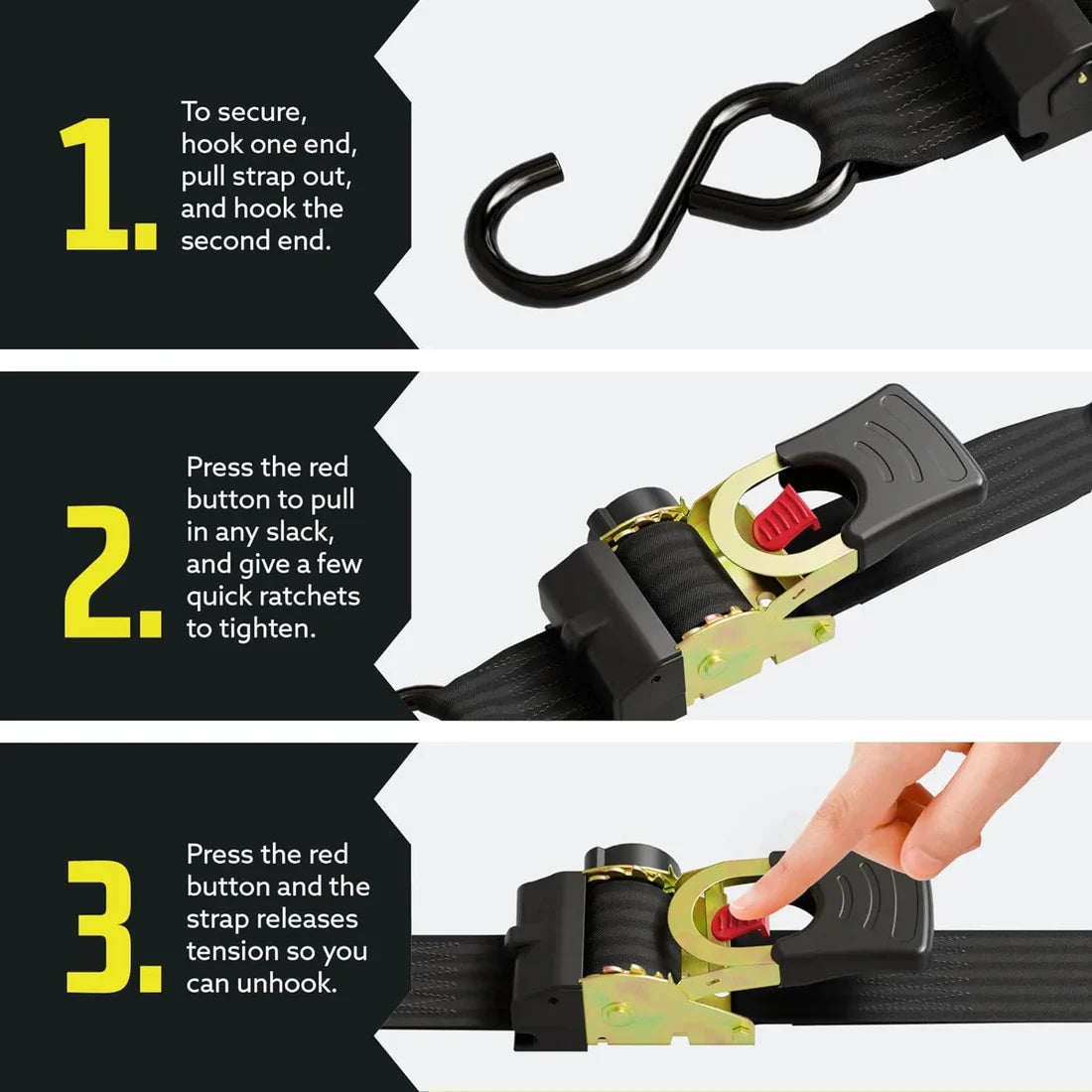 1.

To secure, hook one end, pull strap out, and hook the second end.

2.

Press the red button to pull in any slack, and give a few quick ratchets to tighten.

3.

Press the red button and the strap releases tension so you can unhook.