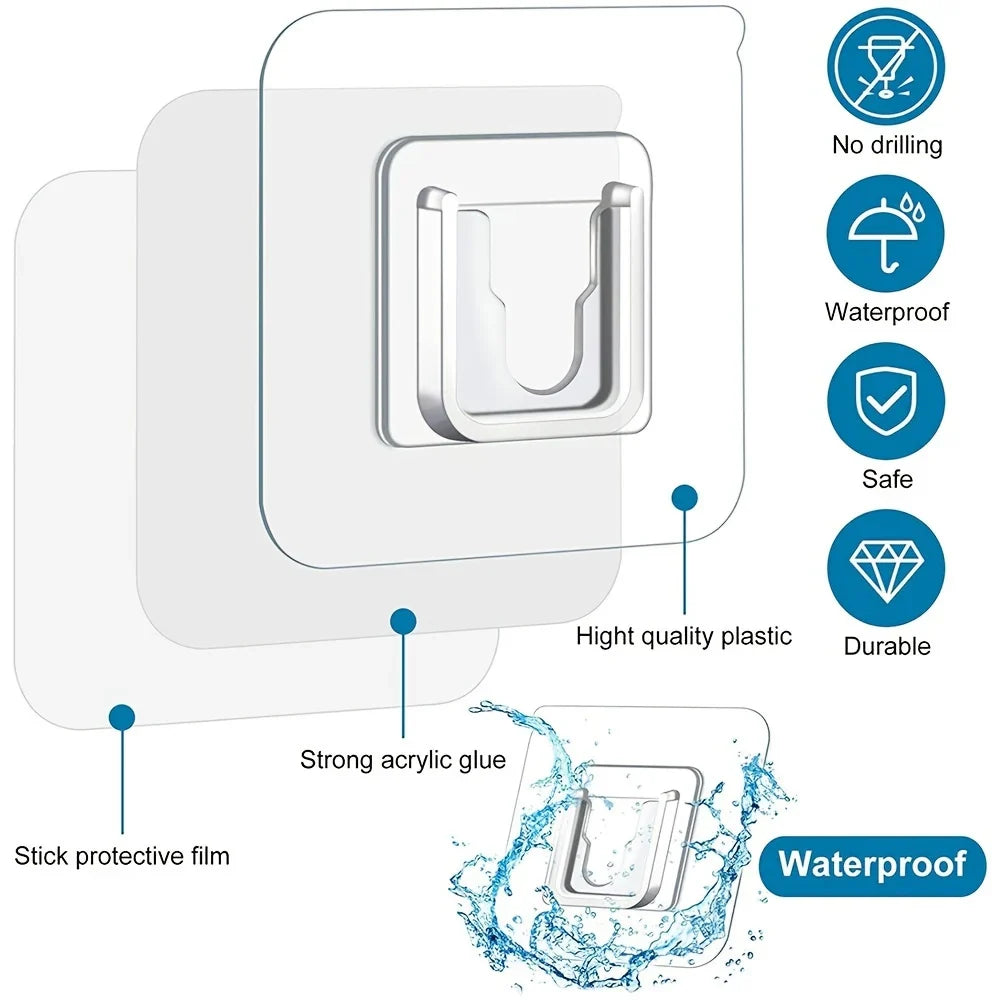 No drilling

Waterproof

Safe

Durable

Hight quality plastic

Strong acrylic glue

Stick protective film

Waterproof