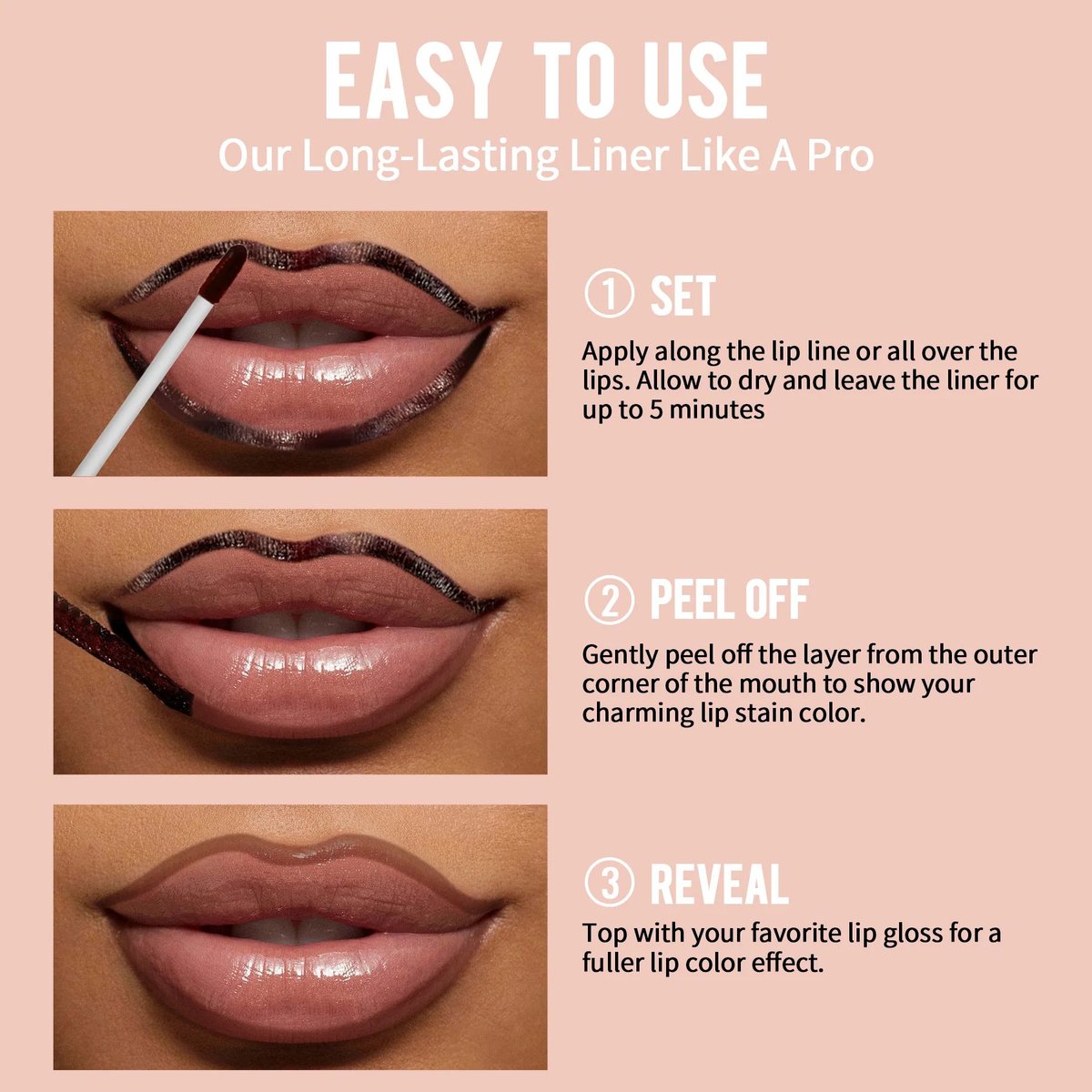 EASY TO USE
Our Long-Lasting Liner Like A Pro

① SET
Apply along the lip line or all over the lips. Allow to dry and leave the liner for up to 5 minutes

② PEEL OFF
Gently peel off the layer from the outer corner of the mouth to show your charming lip stain color.

③ REVEAL
Top with your favorite lip gloss for a fuller lip color effect.