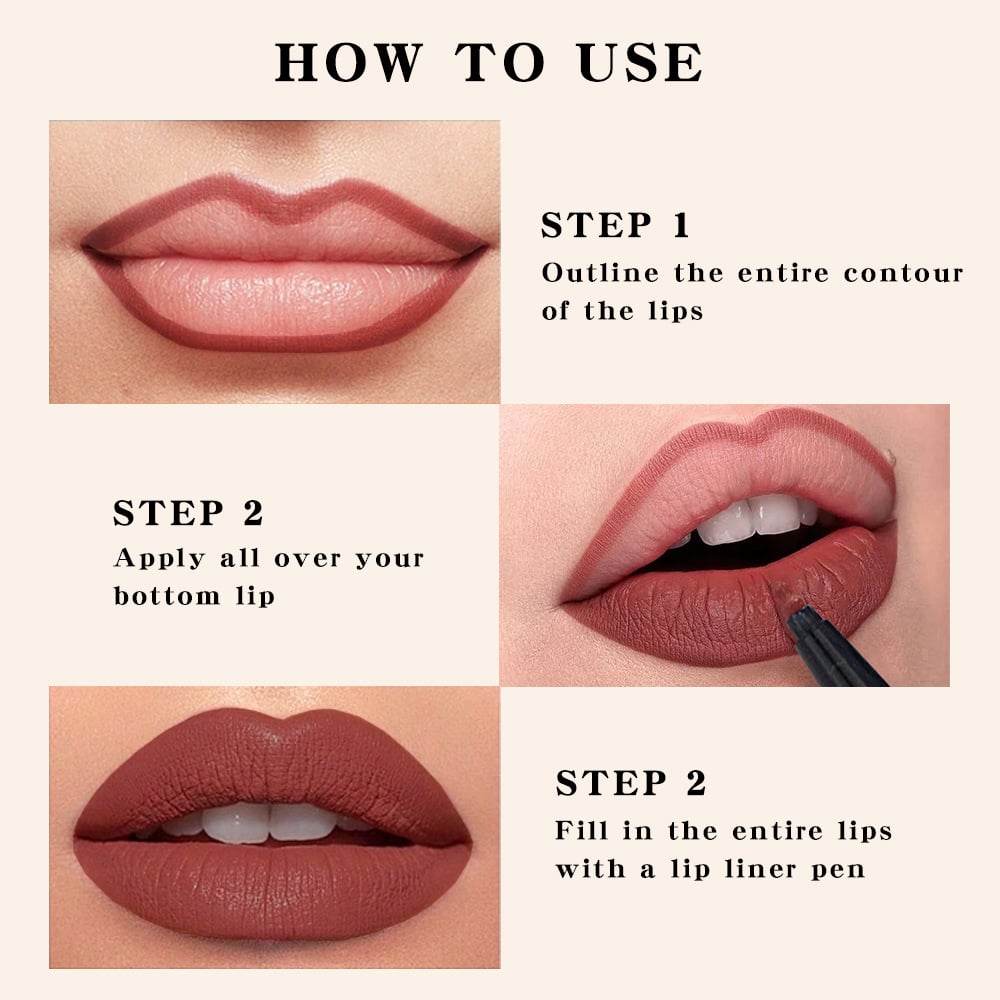 HOW TO USE

STEP 1
Outline the entire contour of the lips

STEP 2
Apply all over your bottom lip

STEP 2
Fill in the entire lips with a lip liner pen