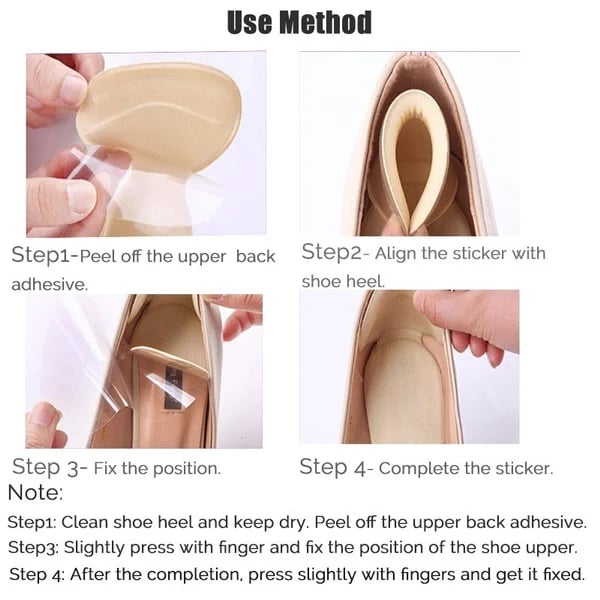 Use Method

Step1-Peel off the upper back adhesive.

Step2- Align the sticker with shoe heel.

Step 3- Fix the position.

Step 4- Complete the sticker.

Note:

Step1: Clean shoe heel and keep dry. Peel off the upper back adhesive.

Step3: Slightly press with finger and fix the position of the shoe upper.

Step 4: After the completion, press slightly with fingers and get it fixed.