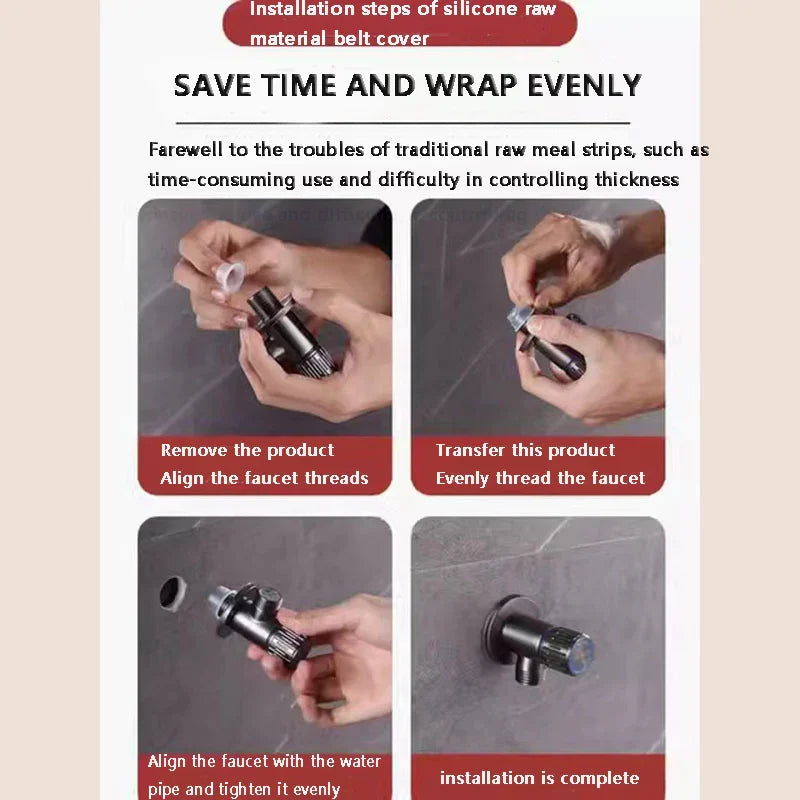 Installation steps of silicone raw material belt cover

SAVE TIME AND WRAP EVENLY

Farewell to the troubles of traditional raw meal strips, such as time-consuming use and difficulty in controlling thickness

Remove the product
Align the faucet threads

Transfer this product
Evenly thread the faucet

Align the faucet with the water pipe and tighten it evenly

installation is complete