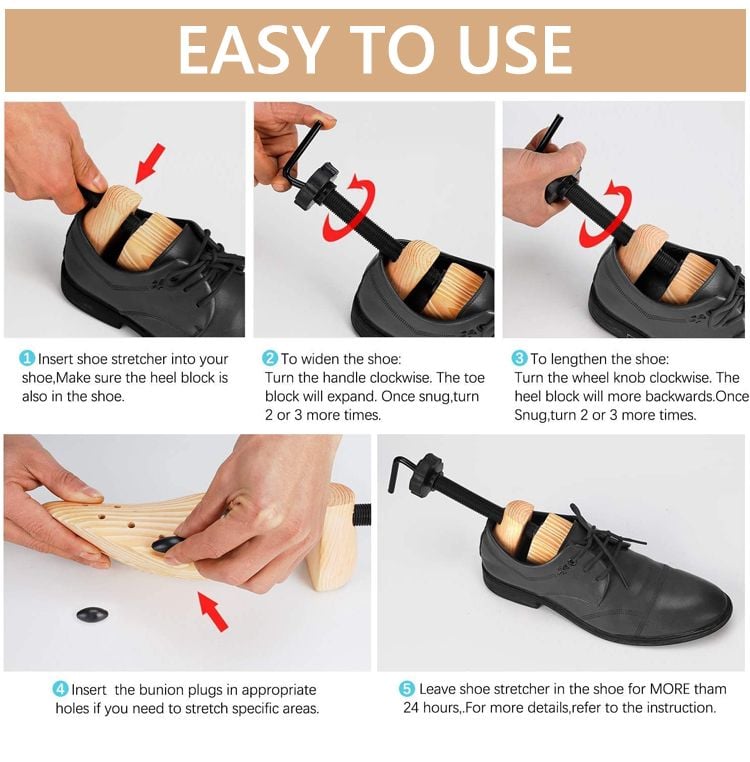 EASY TO USE

1 Insert shoe stretcher into your shoe,Make sure the heel block is also in the shoe.

2 To widen the shoe:
Turn the handle clockwise. The toe block will expand. Once snug,turn 2 or 3 more times.

3 To lengthen the shoe:
Turn the wheel knob clockwise. The heel block will more backwards.Once Snug,turn 2 or 3 more times.

4 Insert the bunion plugs in appropriate holes if you need to stretch specific areas.

5 Leave shoe stretcher in the shoe for MORE tham 24 hours,.For more details,refer to the instruction.