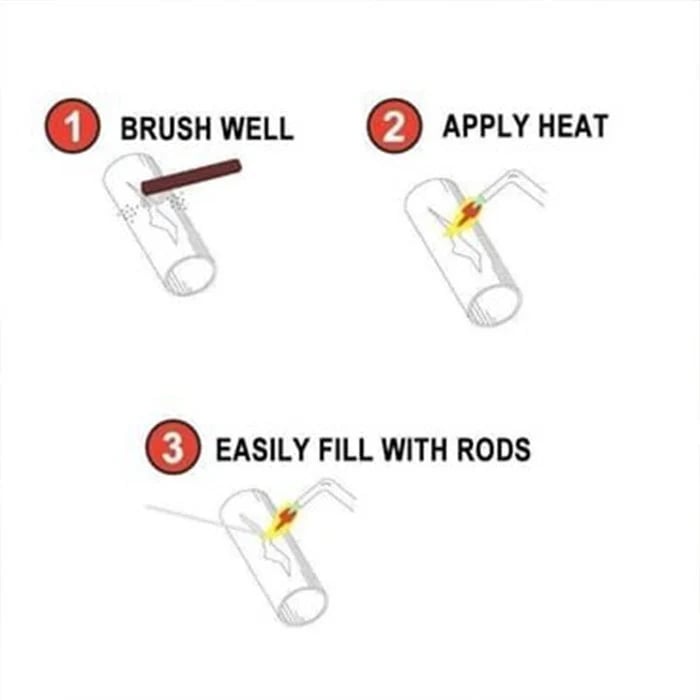 1 BRUSH WELL

2 APPLY HEAT

3 EASILY FILL WITH RODS