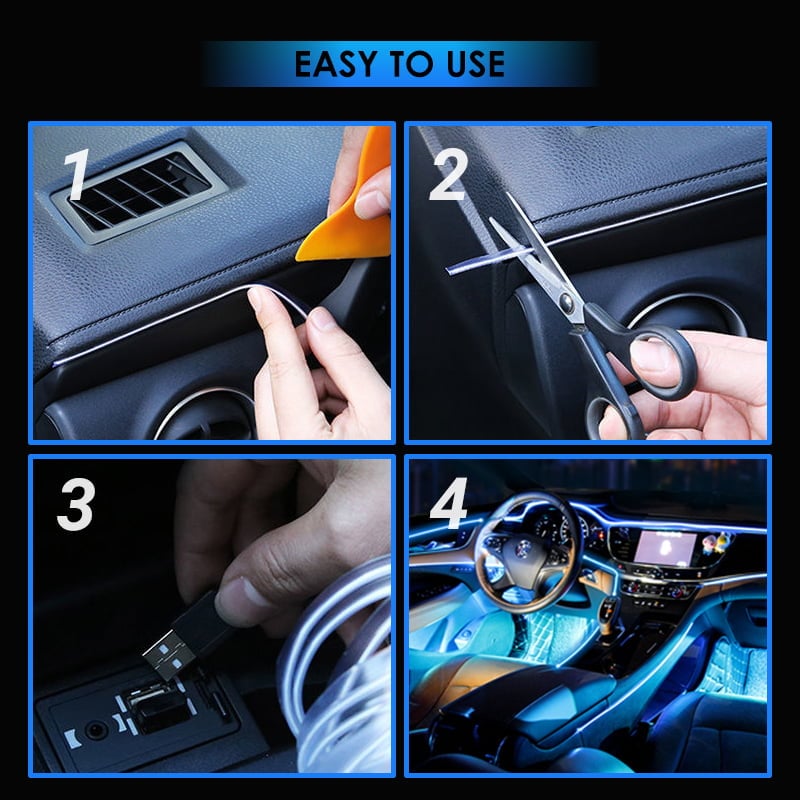 EASY TO USE

1

2

3

4