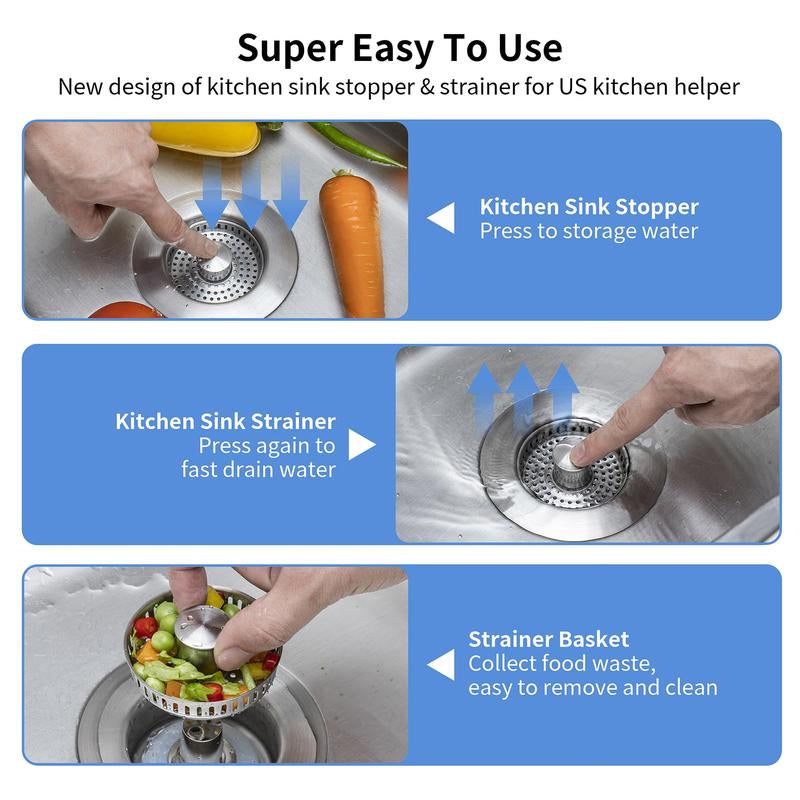 Super Easy To Use

New design of kitchen sink stopper & strainer for US kitchen helper

Kitchen Sink Stopper
Press to storage water

Kitchen Sink Strainer
Press again to fast drain water

Strainer Basket
Collect food waste, easy to remove and clean