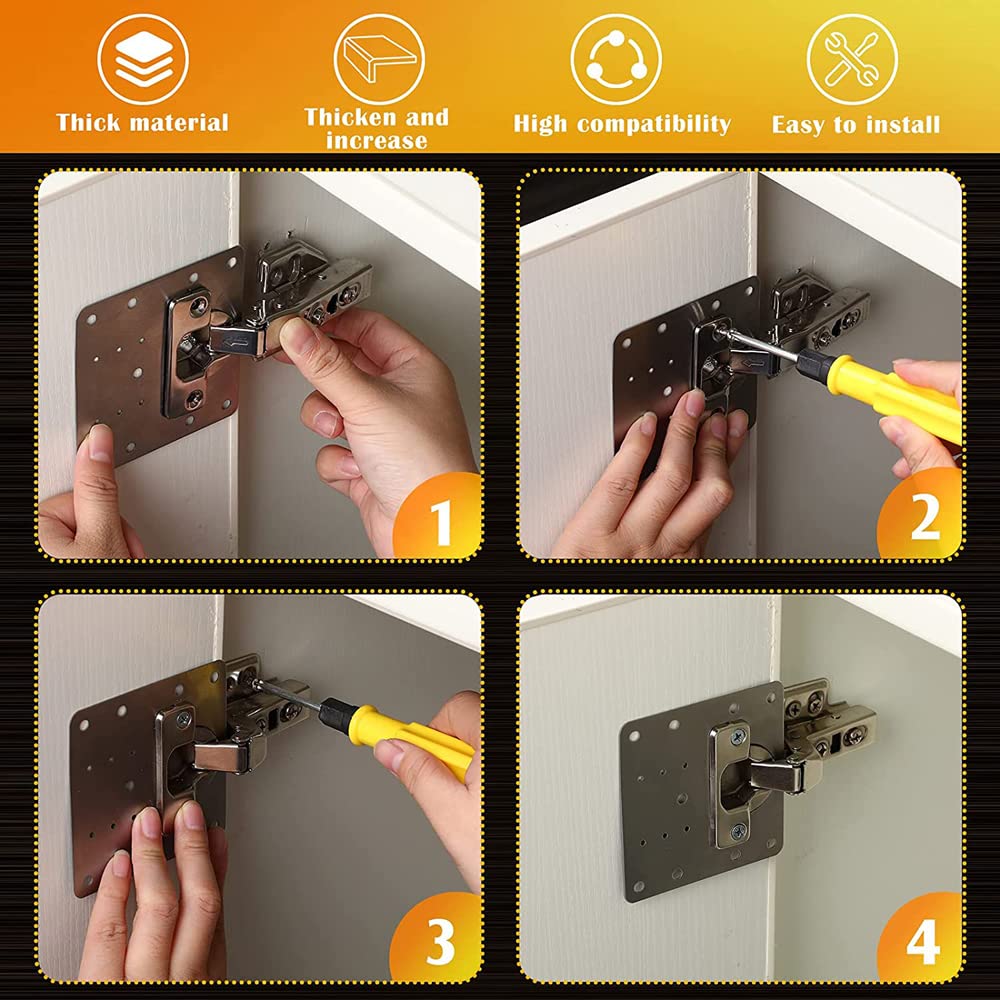 Thick material

Thicken and increase

High compatibility

Easy to install

1

2

3

4