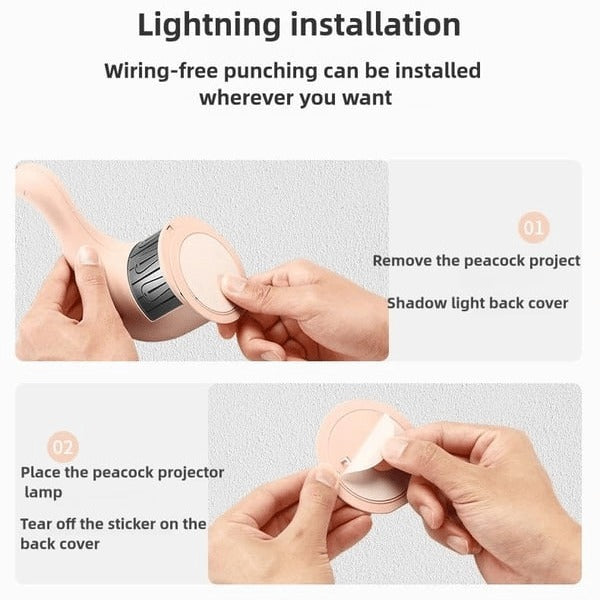 Lightning installation

Wiring-free punching can be installed wherever you want

01

Remove the peacock project

Shadow light back cover

02

Place the peacock projector lamp

Tear off the sticker on the back cover